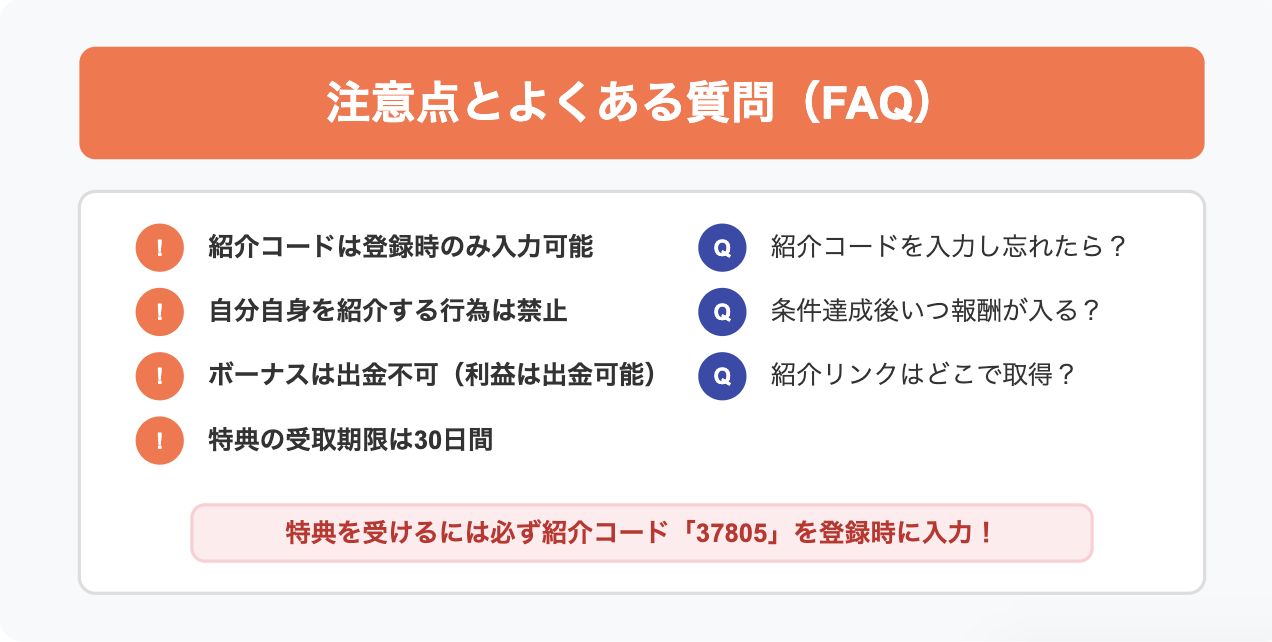 注意点とよくある質問（FAQ）

!
紹介コードは登録時のみ入力可能

!
自分自身を紹介する行為は禁止

!
ボーナスは出金不可（利益は出金可能）

!
特典の受取期限は30日間

Q
紹介コードを入力し忘れたら？

Q
条件達成後いつ報酬が入る？

Q
紹介リンクはどこで取得？

特典を受けるには必ず紹介コード「37805」を登録時に入力！