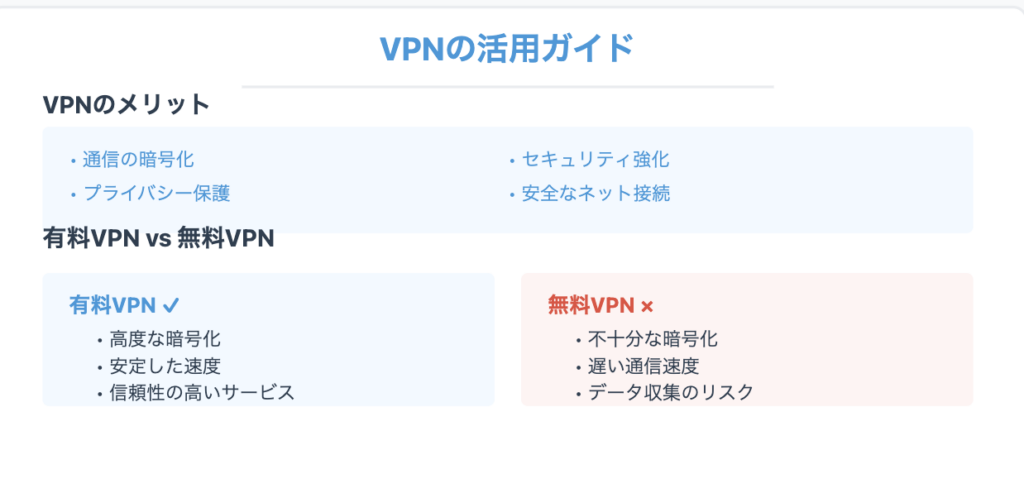 VPNの活用ガイド

VPNのメリット

• 通信の暗号化
• プライバシー保護

• セキュリティ強化
• 安全なネット接続

有料VPN vs 無料VPN

有料VPN ✓
• 高度な暗号化
• 安定した速度
• 信頼性の高いサービス

無料VPN ×
• 不十分な暗号化
• 遅い通信速度
• データ収集のリスク